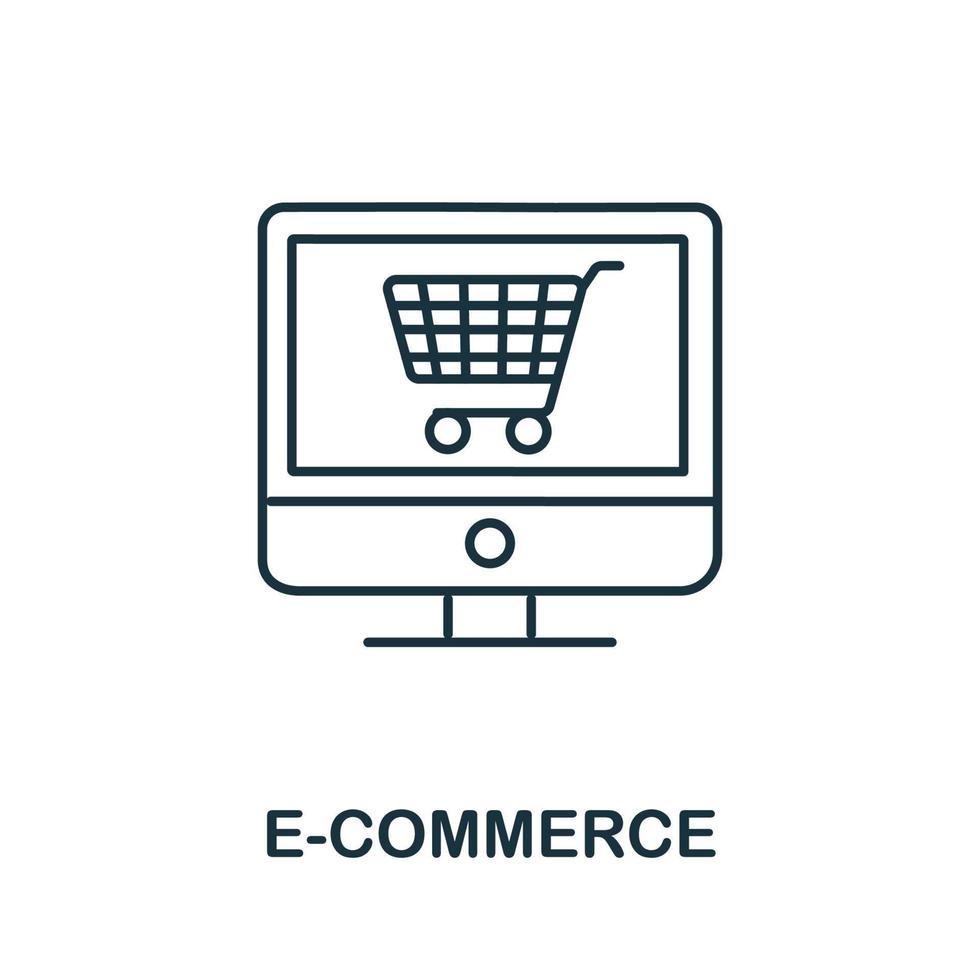 E-COMMERCE